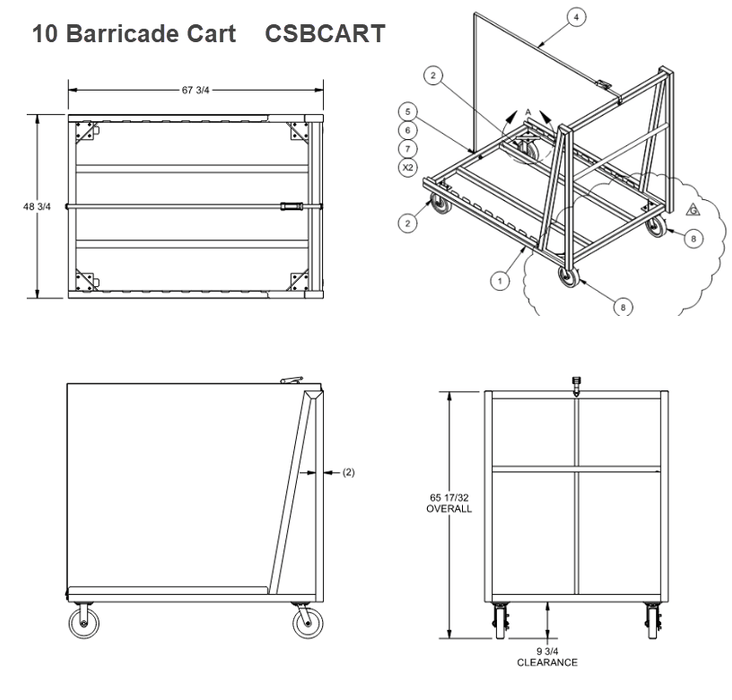 10 Barricade Cart CSBCART

67 3/4

48 3/4

4
2
A
5
6
7
X2
2
G
8
1
8

(2)

65 17/32
OVERALL

9 3/4
CLEARANCE