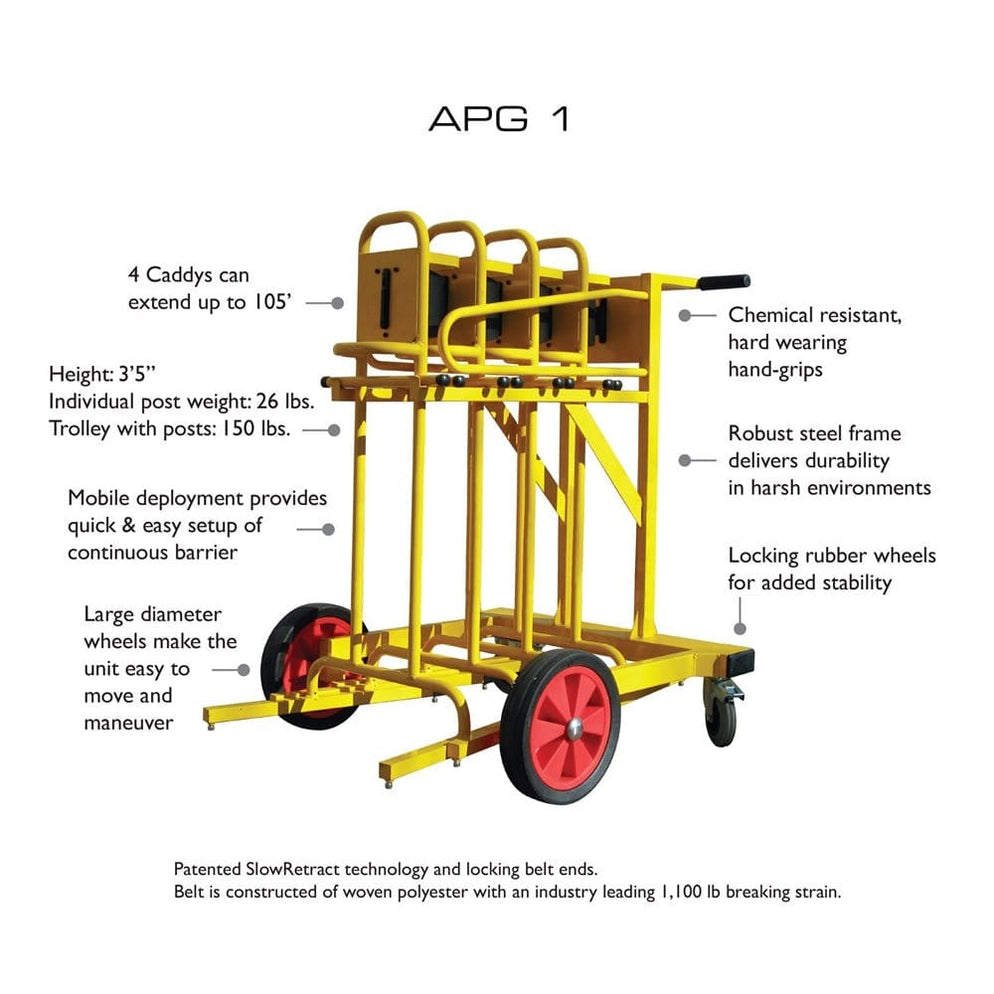 APG 1

4 Caddys can extend up to 105'

Height: 3'5"
Individual post weight: 26 lbs.
Trolley with posts: 150 lbs.

Mobile deployment provides quick & easy setup of continuous barrier

Large diameter wheels make the unit easy to move and maneuver

Chemical resistant, hard wearing hand-grips

Robust steel frame delivers durability in harsh environments

Locking rubber wheels for added stability

Patented SlowRetract technology and locking belt ends.
Belt is constructed of woven polyester with an industry leading 1,100 lb breaking strain.